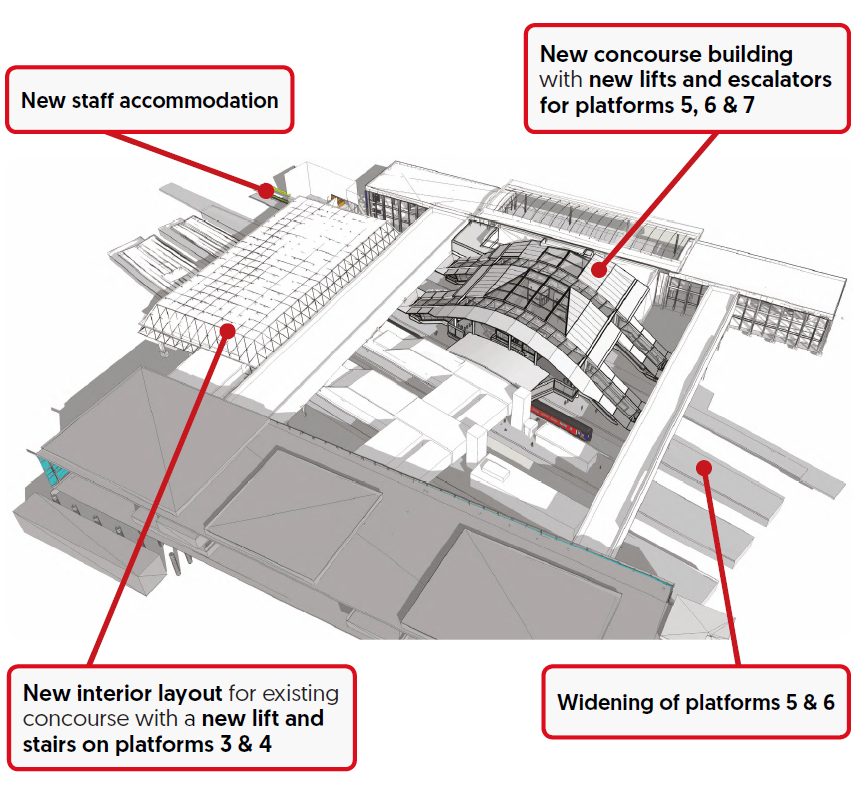 New staff accommodation

New concourse building with new lifts and escalators for platforms 5, 6 & 7

New interior layout for existing concourse with a new lift and stairs on platforms 3 & 4

Widening of platforms 5 & 6