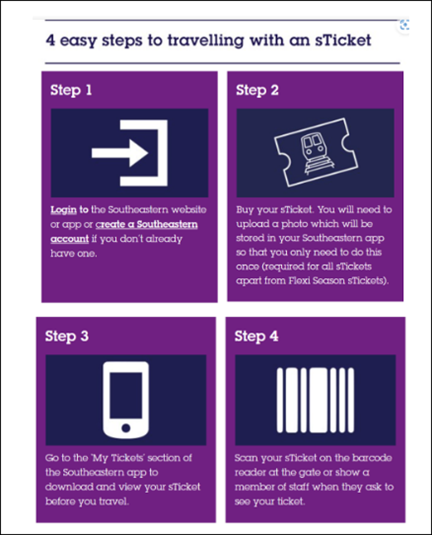 4 easy steps to travelling with an sTicket

Step 1

Login to the Southeastern website or app or create a Southeastern account if you don't already have one.

Step 2

Buy your sTicket. You will need to upload a photo which will be stored in your Southeastern app so that you only need to do this once (required for all sTickets apart from Flexi Season sTickets).

Step 3

Go to the 'My Tickets' section of the Southeastern app to download and view your sTicket before you travel.

Step 4

Scan your sTicket on the barcode reader at the gate or show a member of staff when they ask to see your ticket.