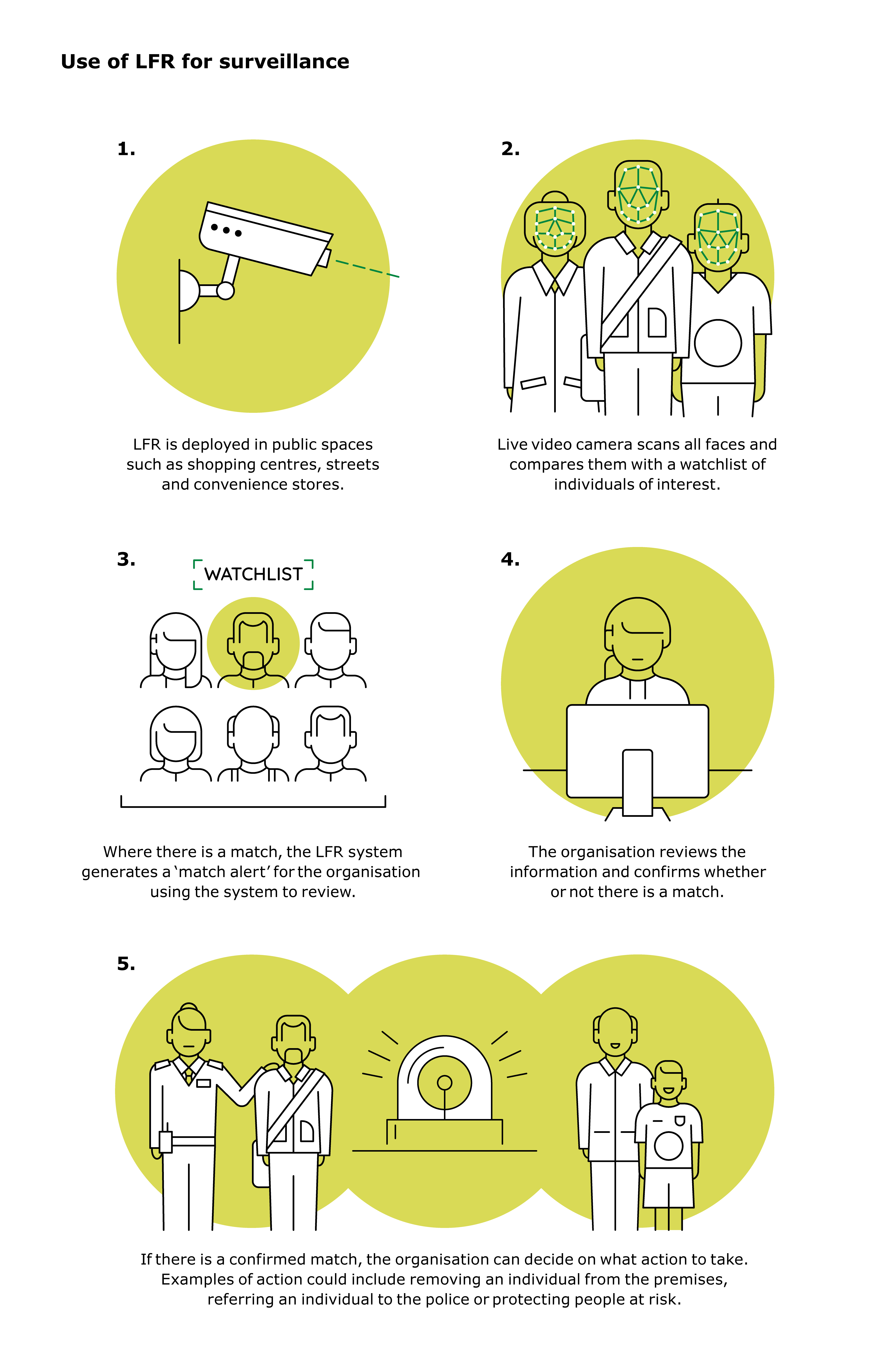 Use of LFR for surveillance

1.

LFR is deployed in public spaces such as shopping centres, streets and convenience stores.

2.

Live video camera scans all faces and compares them with a watchlist of individuals of interest.

3.

WATCHLIST

Where there is a match, the LFR system generates a 'match alert' for the organisation using the system to review.

4.

The organisation reviews the information and confirms whether or not there is a match.

5.

If there is a confirmed match, the organisation can decide on what action to take. Examples of action could include removing an individual from the premises, referring an individual to the police or protecting people at risk.