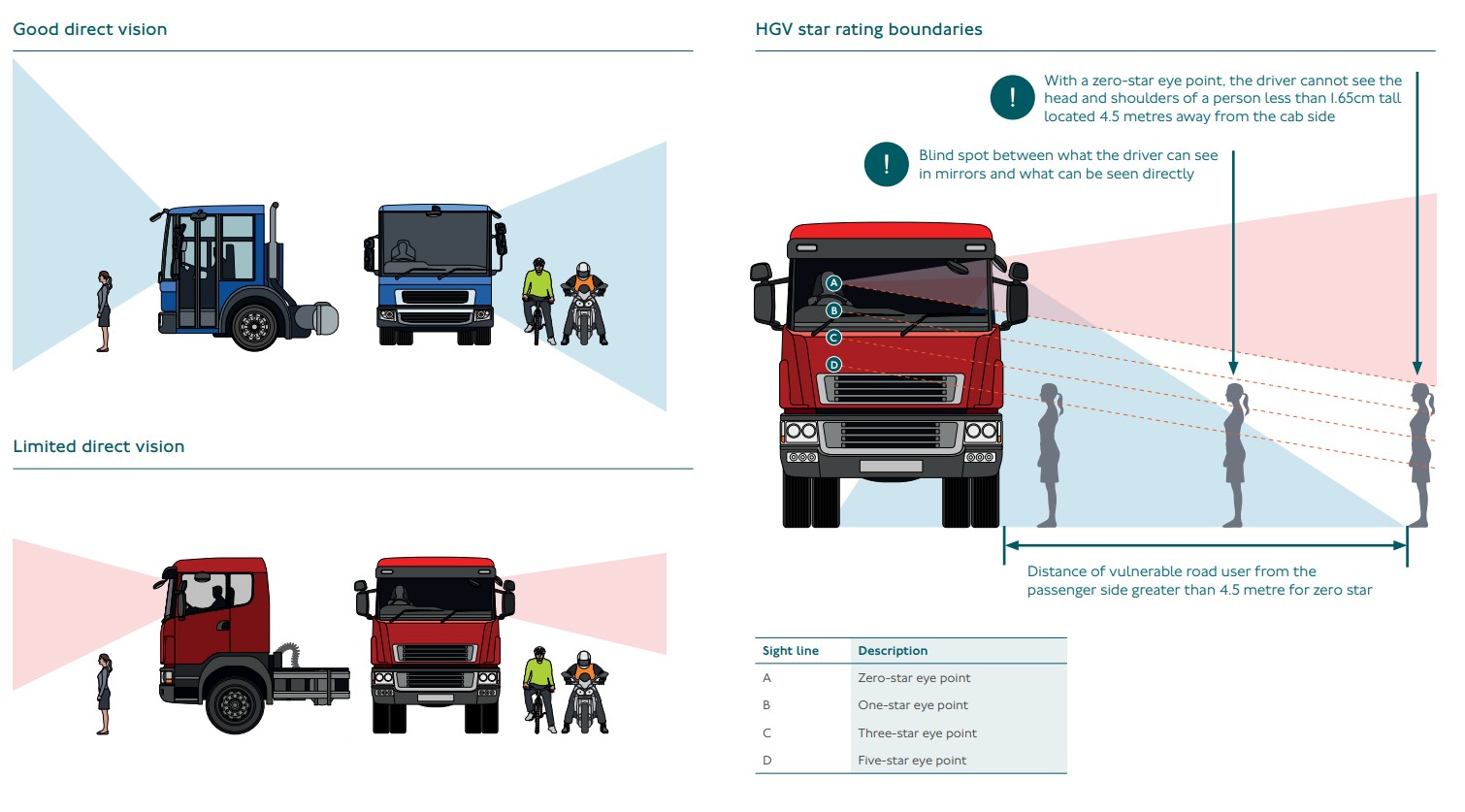 Good direct vision

Limited direct vision

HGV star rating boundaries

With a zero-star eye point, the driver cannot see the head and shoulders of a person less than 1.65cm tall located 4.5 metres away from the cab side

Blind spot between what the driver can see in mirrors and what can be seen directly

A
B
C
D

Distance of vulnerable road user from the passenger side greater than 4.5 metre for zero star

| Sight line | Description |
|---|---|
| A | Zero-star eye point |
| B | One-star eye point |
| C | Three-star eye point |
| D | Five-star eye point |