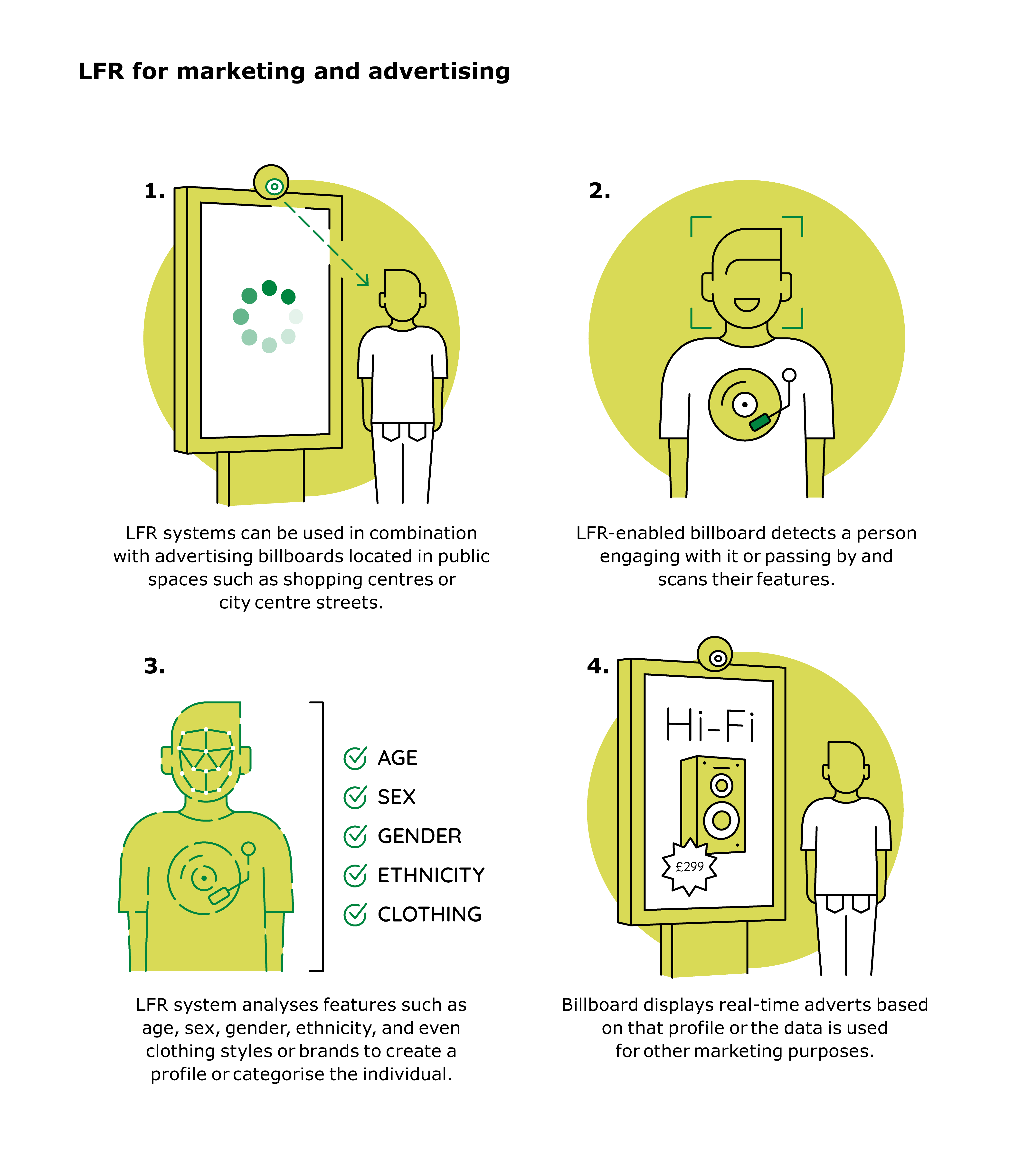 LFR for marketing and advertising

1.

LFR systems can be used in combination with advertising billboards located in public spaces such as shopping centres or city centre streets.

2.

LFR-enabled billboard detects a person engaging with it or passing by and scans their features.

3.

AGE
SEX
GENDER
ETHNICITY
CLOTHING

LFR system analyses features such as age, sex, gender, ethnicity, and even clothing styles or brands to create a profile or categorise the individual.

4.

Hi-Fi

£299

Billboard displays real-time adverts based on that profile or the data is used for other marketing purposes.