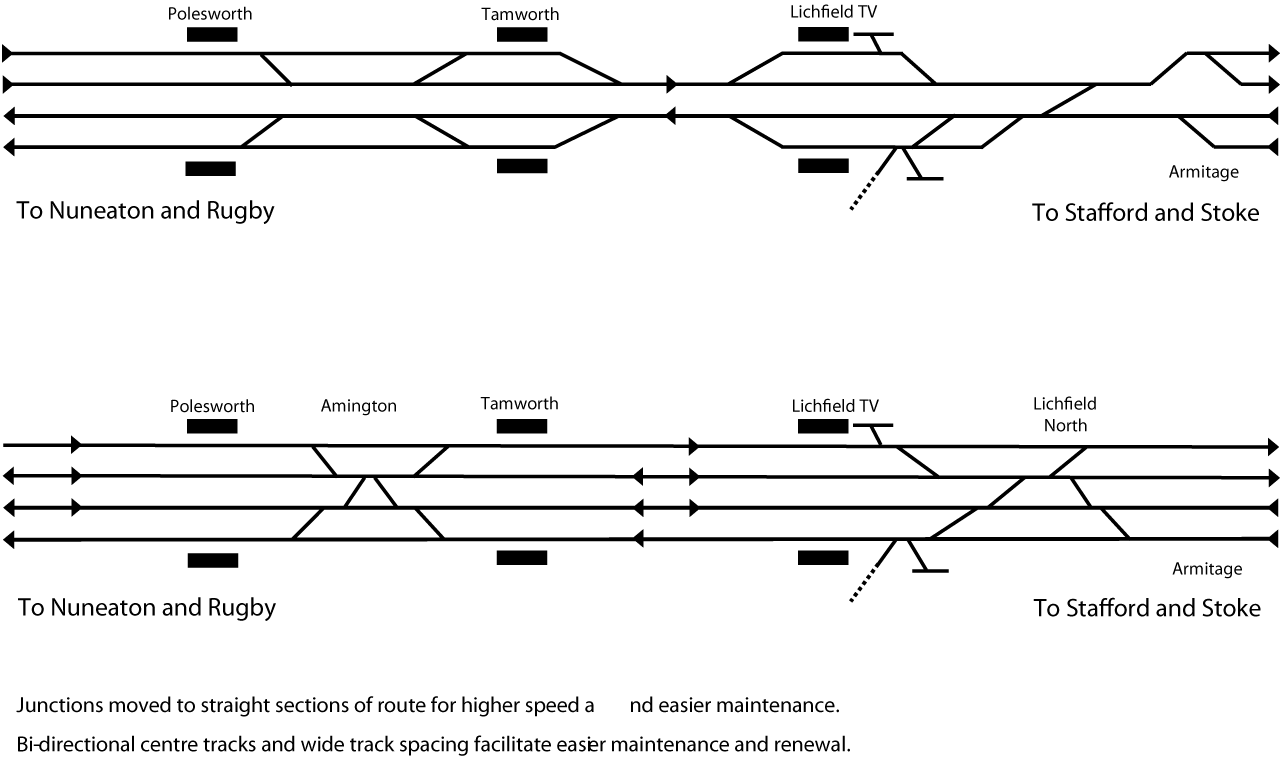 Polesworth
Tamworth
Lichfield TV
Armitage
To Nuneaton and Rugby
To Stafford and Stoke

Polesworth
Amington
Tamworth
Lichfield TV
Lichfield North
Armitage
To Nuneaton and Rugby
To Stafford and Stoke

Junctions moved to straight sections of route for higher speed a nd easier maintenance.
Bi-directional centre tracks and wide track spacing facilitate easier maintenance and renewal.