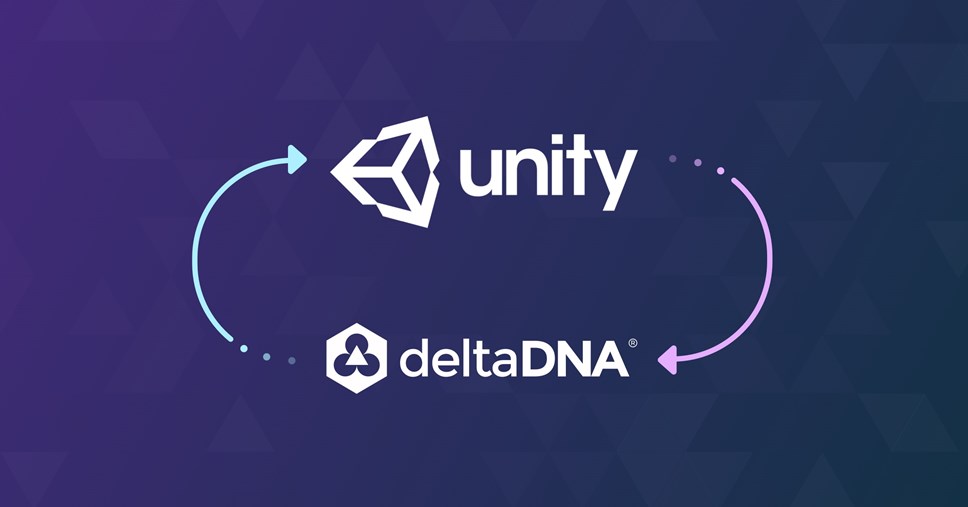 unity

deltaDNA®